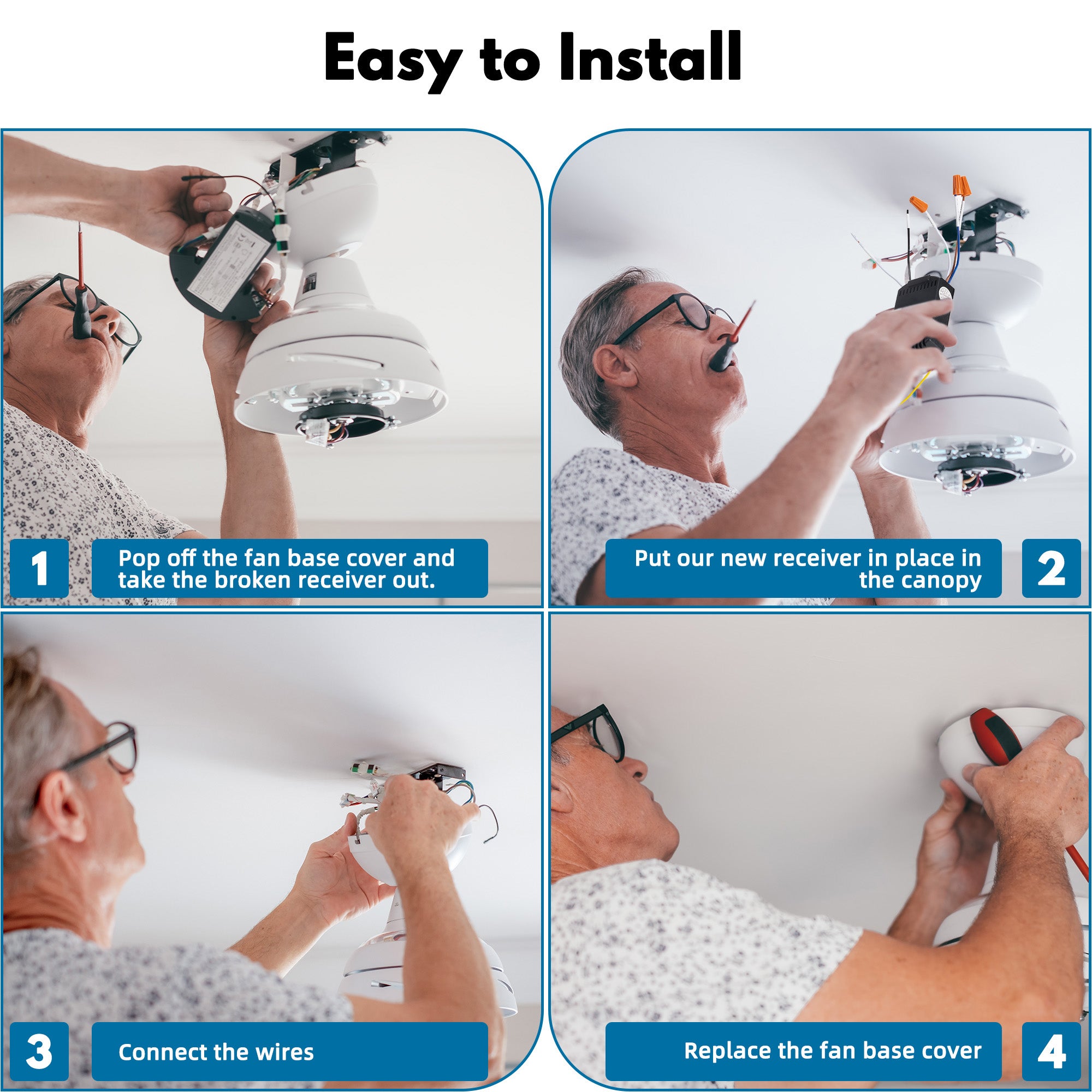 Easy to Install

1

Pop off the fan base cover and take the broken receiver out.

Put our new receiver in place in the canopy

2

3

Connect the wires

Replace the fan base cover

4