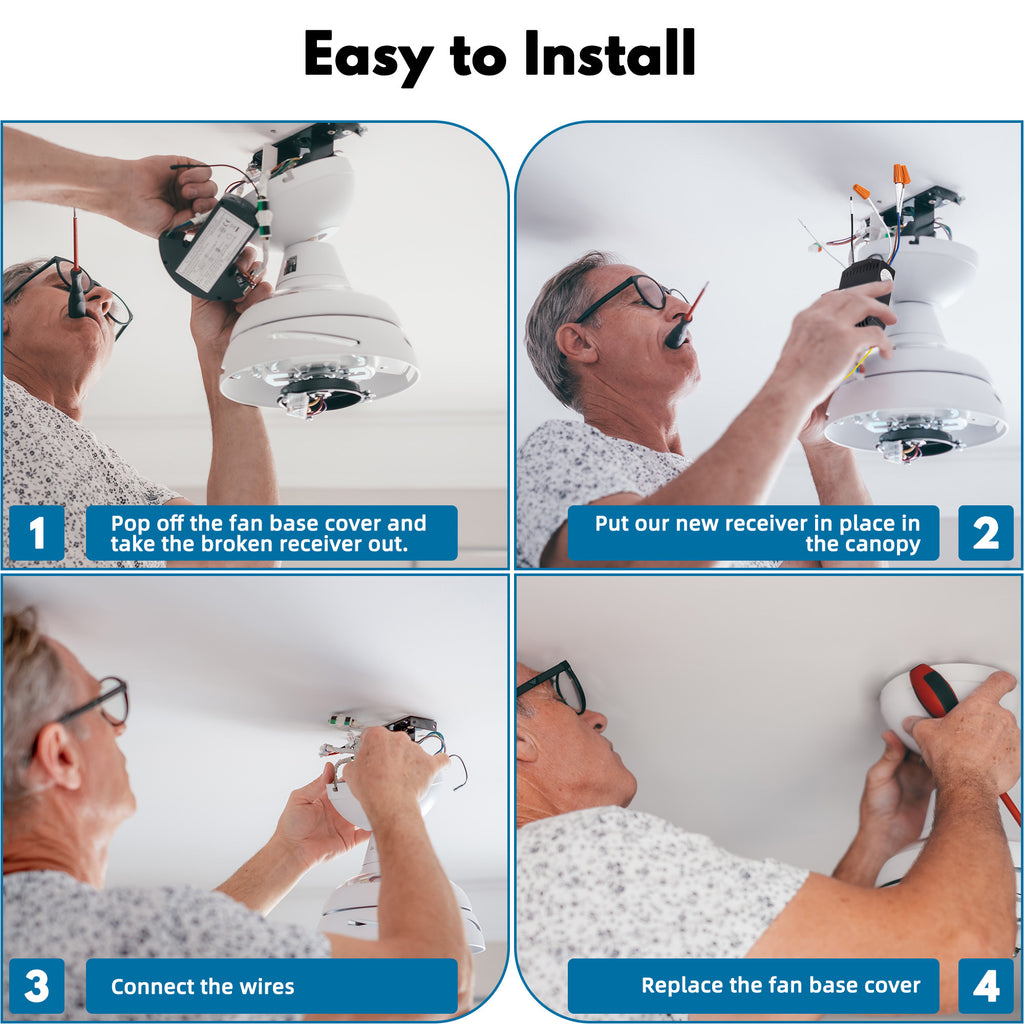 Easy to Install

1
Pop off the fan base cover and take the broken receiver out.

Put our new receiver in place in the canopy
2

3
Connect the wires

Replace the fan base cover
4