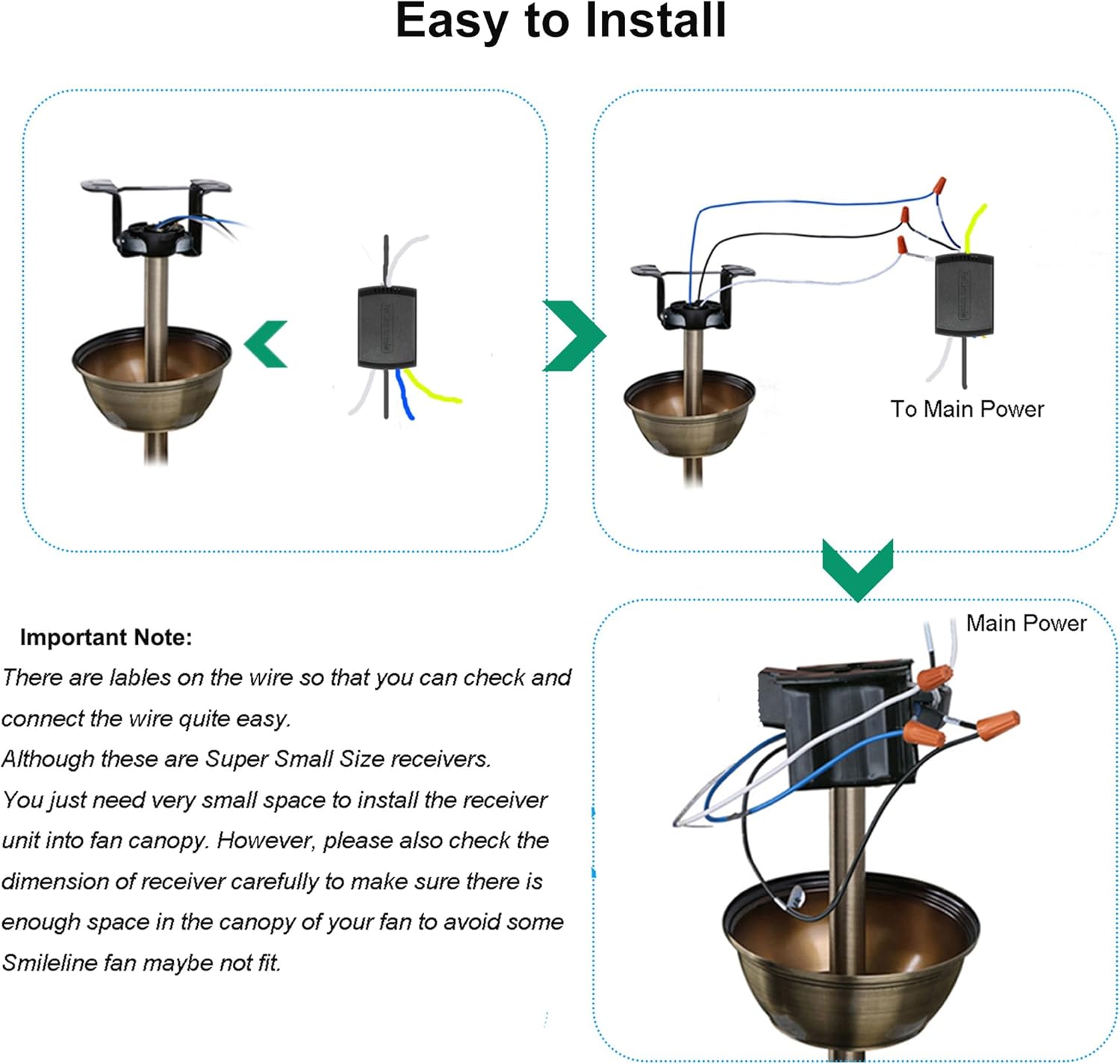 Easy to Install

To Main Power

Main Power

Important Note:

There are lables on the wire so that you can check and connect the wire quite easy.
Although these are Super Small Size receivers.
You just need very small space to install the receiver unit into fan canopy. However, please also check the dimension of receiver carefully to make sure there is enough space in the canopy of your fan to avoid some Smileline fan maybe not fit.